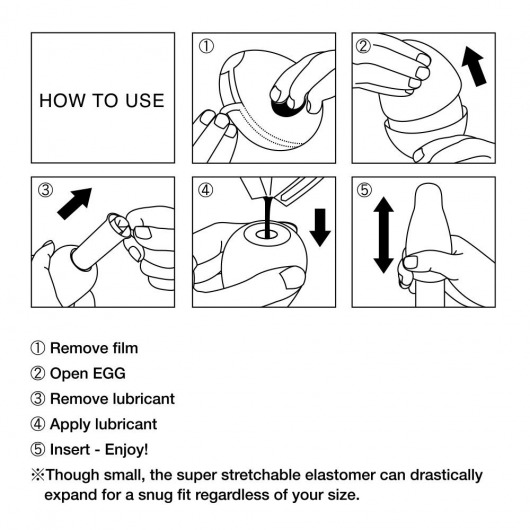 HOW TO USE

①

②

③

④

⑤

① Remove film
② Open EGG
③ Remove lubricant
④ Apply lubricant
⑤ Insert - Enjoy!
※Though small, the super stretchable elastomer can drastically expand for a snug fit regardless of your size.